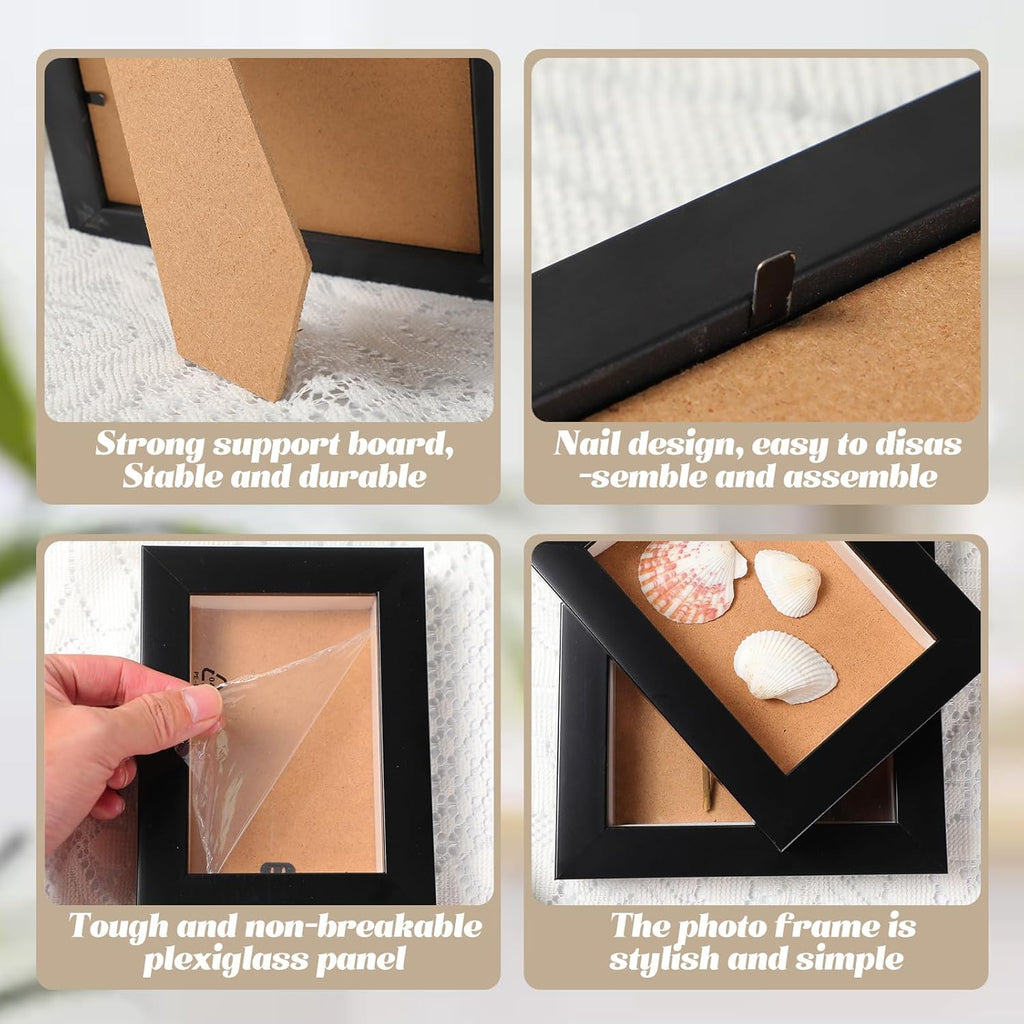 Strong support board, Stable and durable

Nail design, easy to disas -semble and assemble

Tough and non-breakable plexiglass panel

The photo frame is stylish and simple