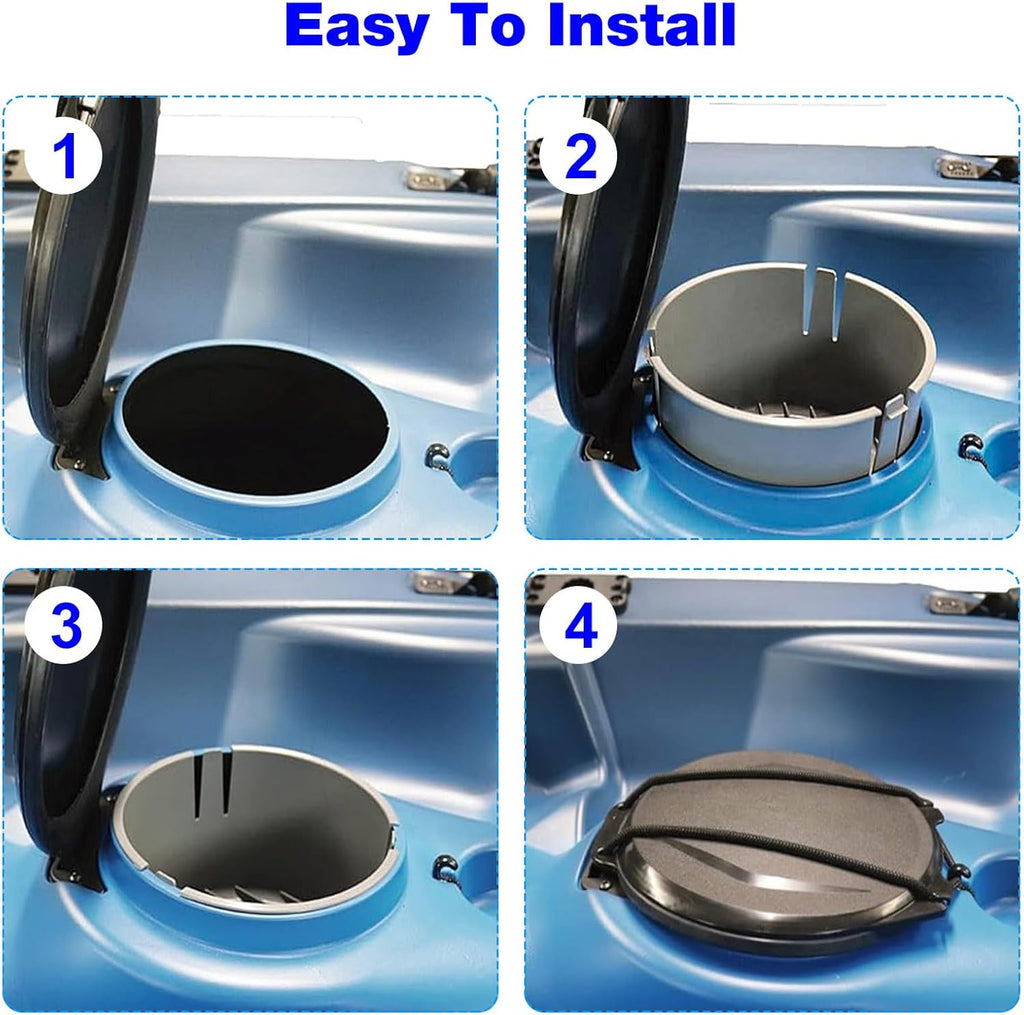 Easy To Install

1

2

3

4