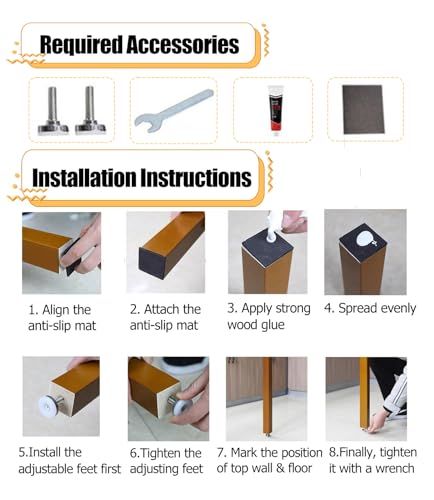 Required Accessories

Installation Instructions

1. Align the anti-slip mat

2. Attach the anti-slip mat

3. Apply strong wood glue

4. Spread evenly

5.Install the adjustable feet first

6.Tighten the adjusting feet

7. Mark the position of top wall & floor

8.Finally, tighten it with a wrench