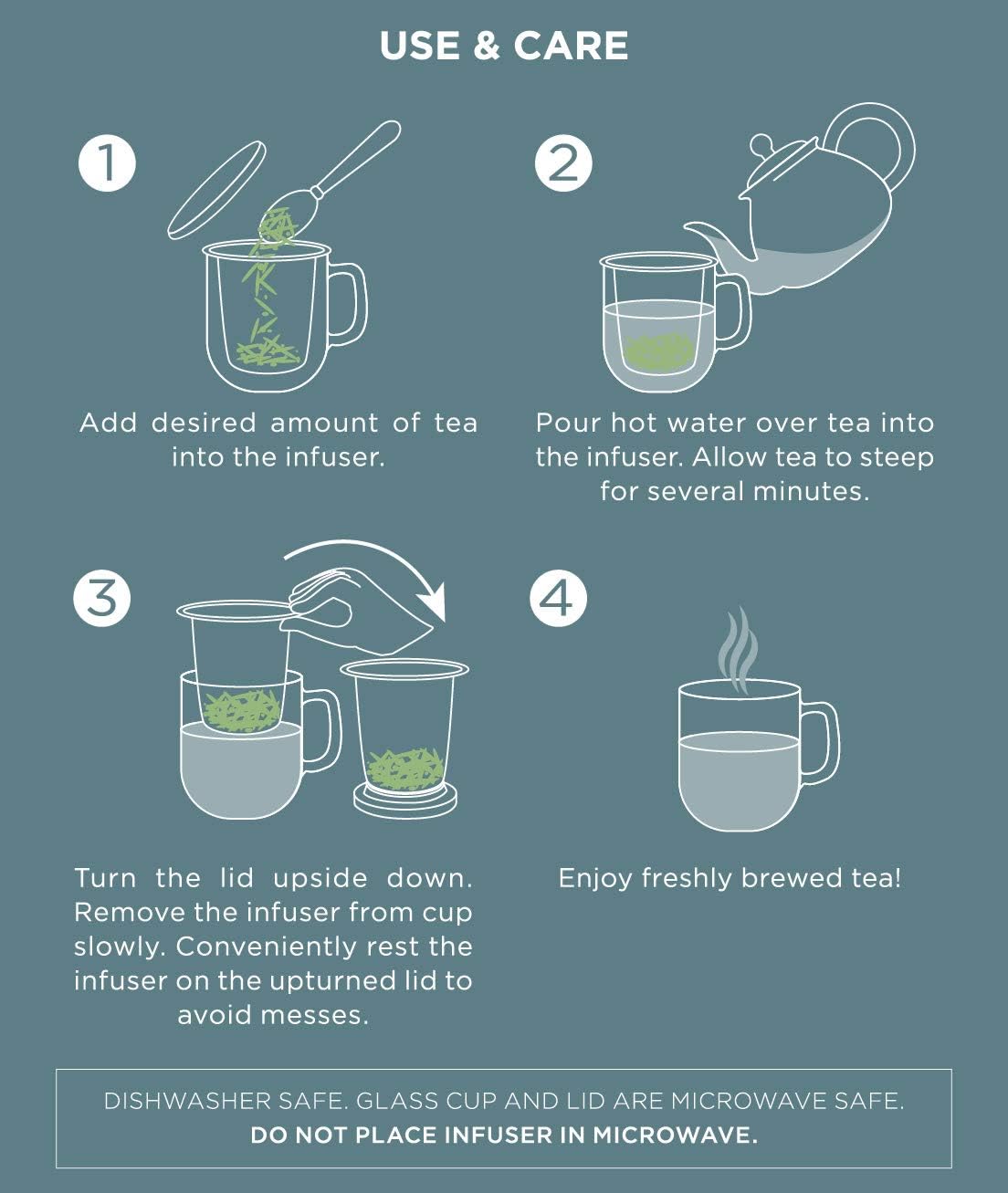 USE & CARE

1

Add desired amount of tea into the infuser.

2

Pour hot water over tea into the infuser. Allow tea to steep for several minutes.

3

Turn the lid upside down. Remove the infuser from cup slowly. Conveniently rest the infuser on the upturned lid to avoid messes.

4

Enjoy freshly brewed tea!

DISHWASHER SAFE. GLASS CUP AND LID ARE MICROWAVE SAFE.
DO NOT PLACE INFUSER IN MICROWAVE.